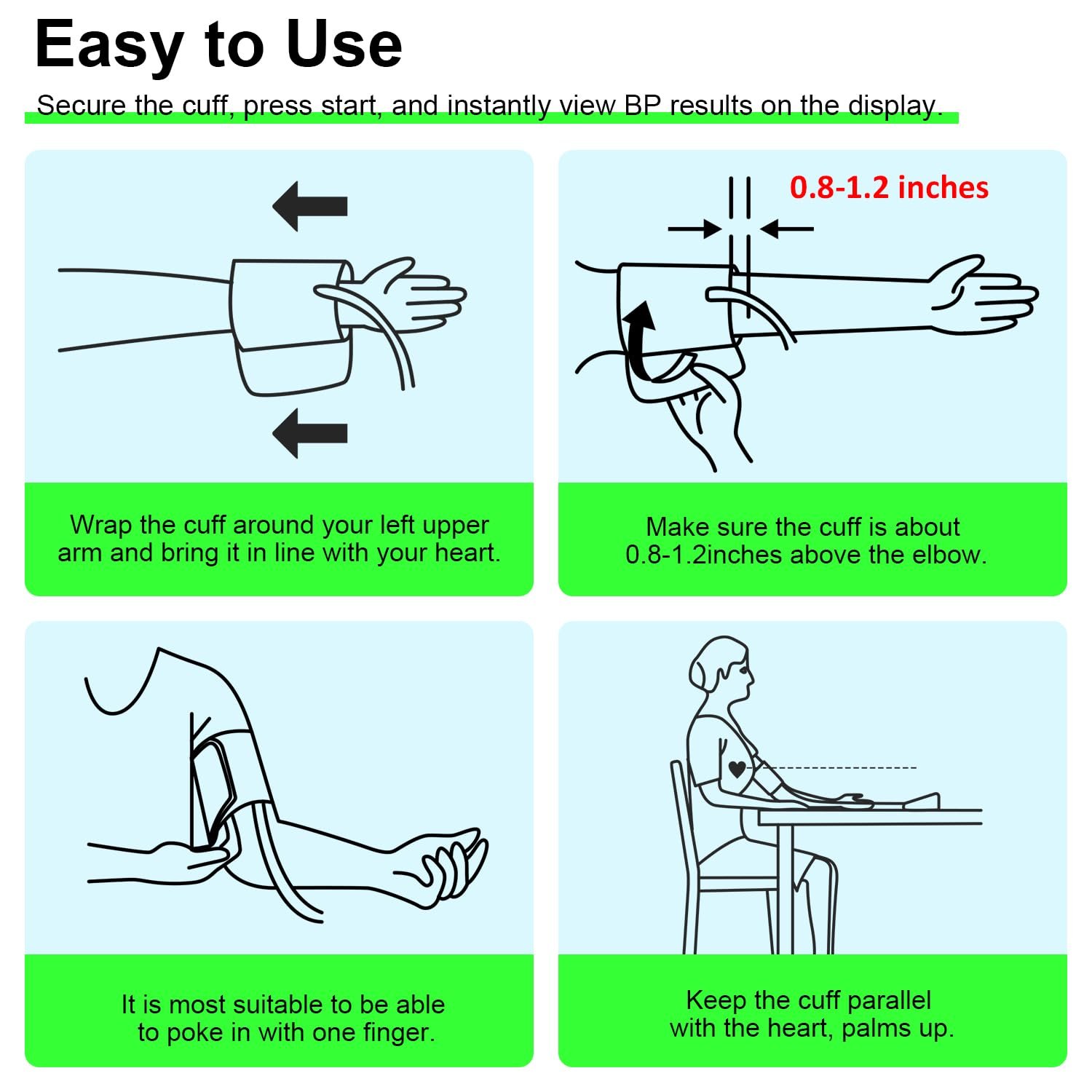 Easy to Use

Secure the cuff, press start, and instantly view BP results on the display.

Wrap the cuff around your left upper arm and bring it in line with your heart.

0.8-1.2 inches

Make sure the cuff is about 0.8-1.2inches above the elbow.

It is most suitable to be able to poke in with one finger.

Keep the cuff parallel with the heart, palms up.