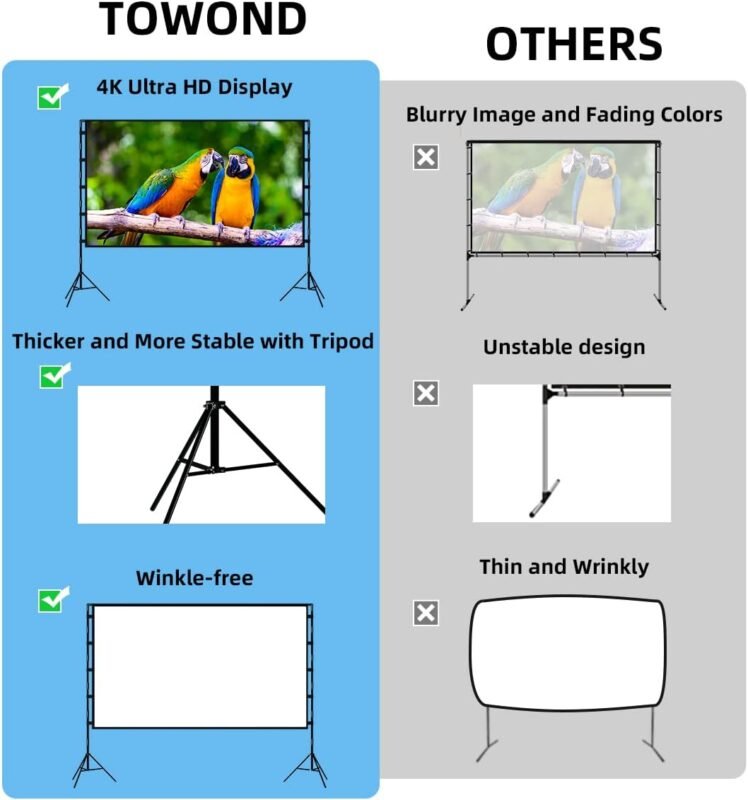 TOWOND

4K Ultra HD Display

Thicker and More Stable with Tripod

Winkle-free

OTHERS

Blurry Image and Fading Colors

Unstable design

Thin and Wrinkly