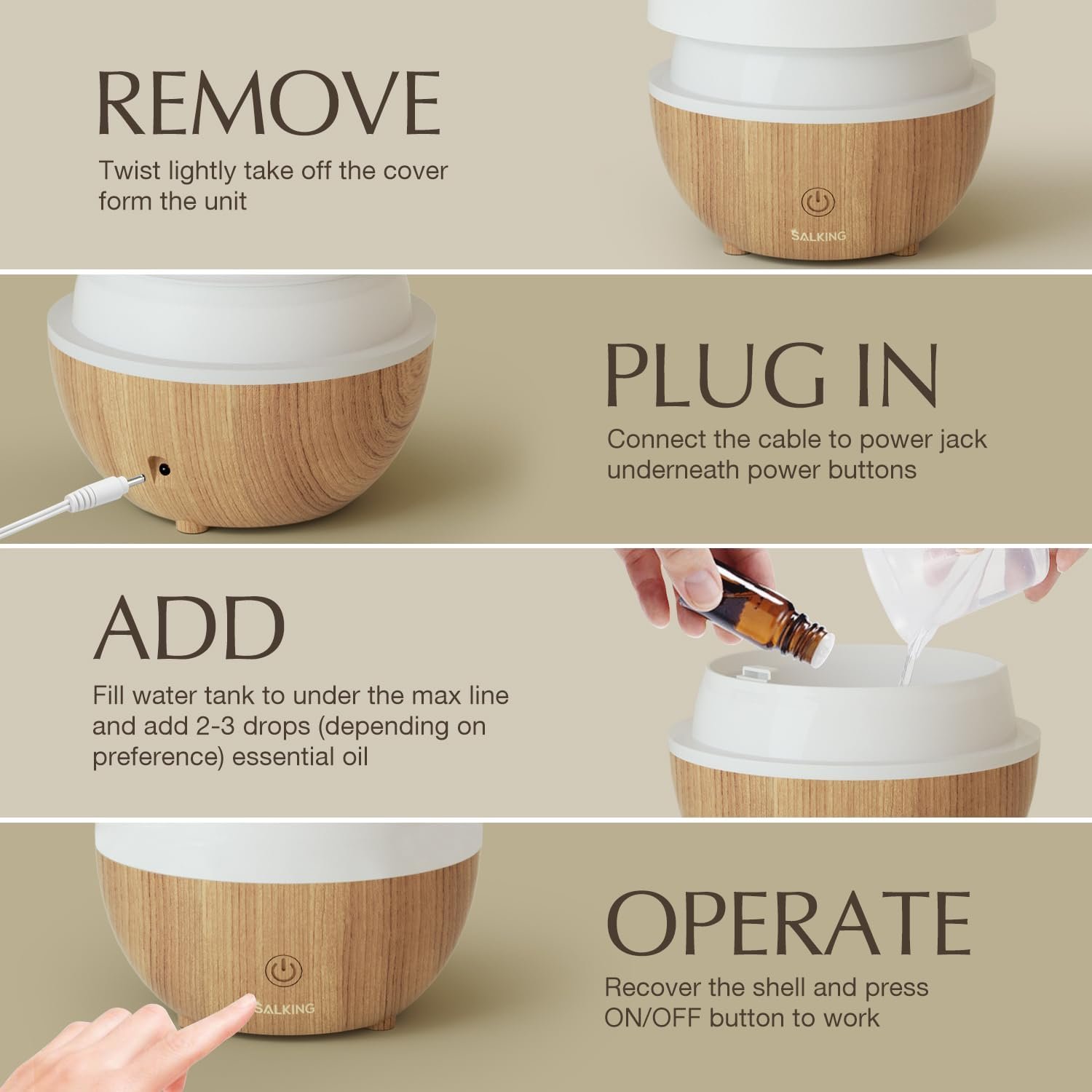 REMOVE

Twist lightly take off the cover form the unit

SALKING

PLUG IN

Connect the cable to power jack underneath power buttons

ADD

Fill water tank to under the max line and add 2-3 drops (depending on preference) essential oil

SALKING

OPERATE

Recover the shell and press ON/OFF button to work