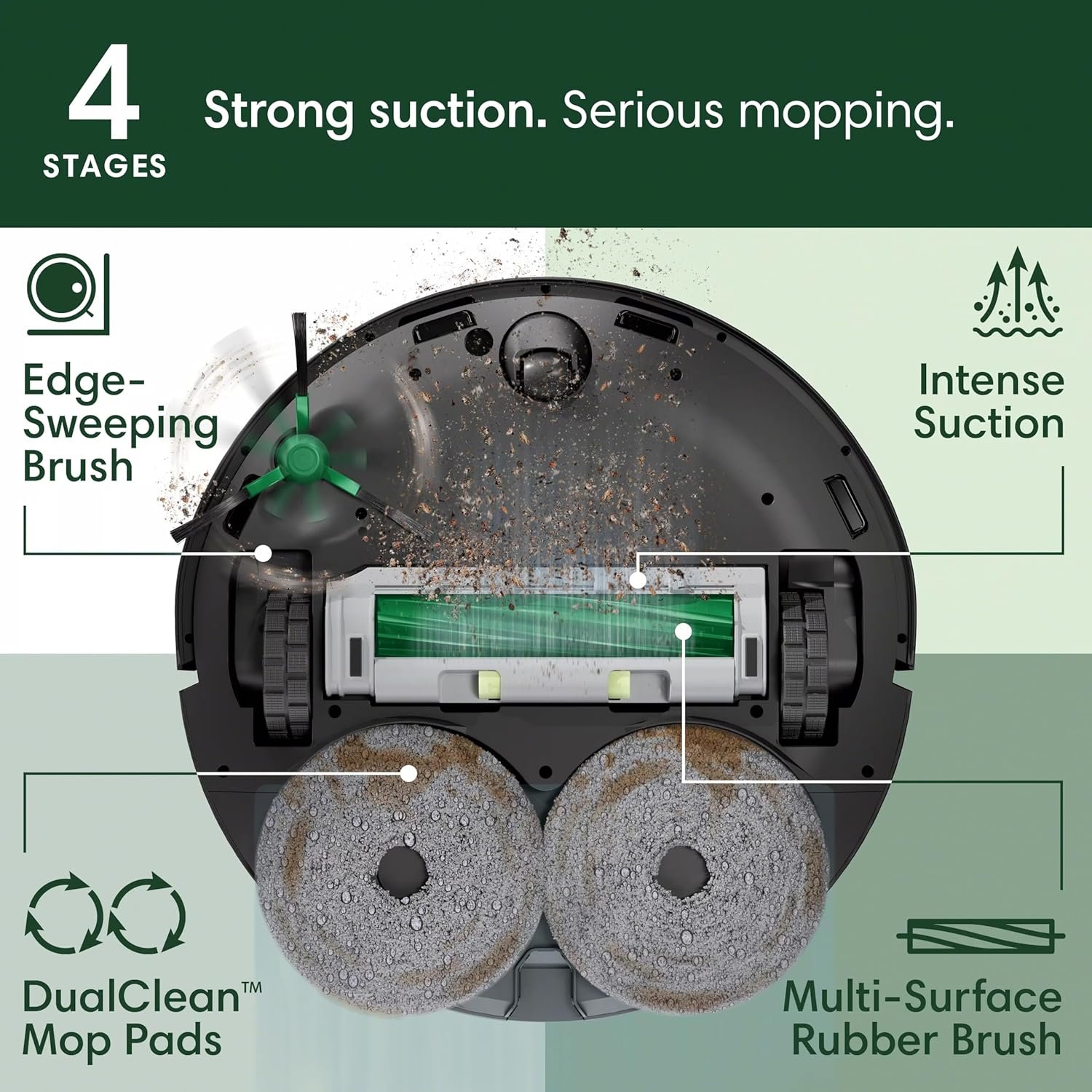 4
STAGES

Strong suction. Serious mopping.

Edge-Sweeping Brush

Intense Suction

DualClean™ Mop Pads

Multi-Surface Rubber Brush