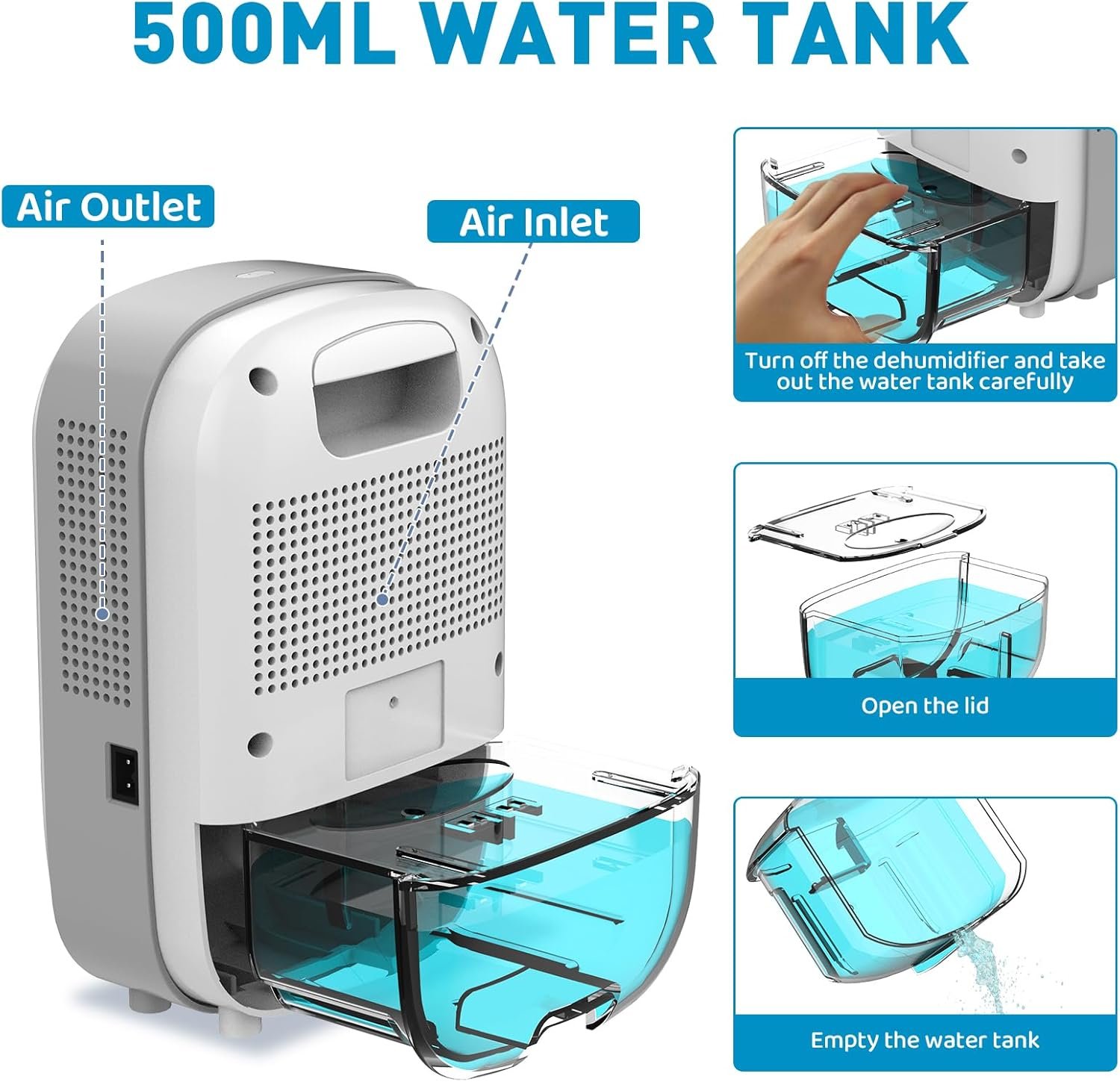 500ML WATER TANK

Air Outlet

Air Inlet

Turn off the dehumidifier and take out the water tank carefully

Open the lid

Empty the water tank