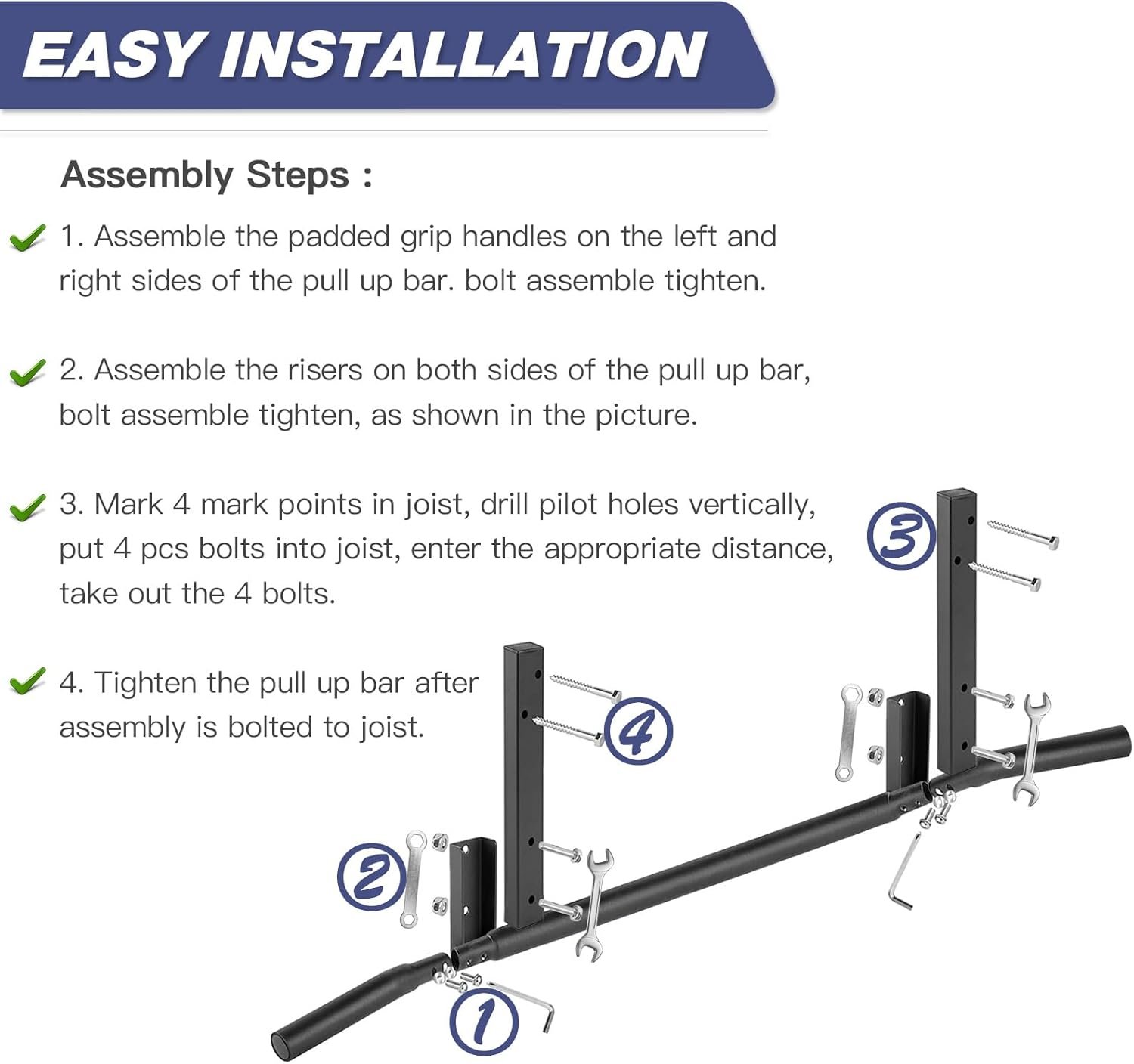 EASY INSTALLATION

Assembly Steps :

1. Assemble the padded grip handles on the left and right sides of the pull up bar. bolt assemble tighten.

2. Assemble the risers on both sides of the pull up bar, bolt assemble tighten, as shown in the picture.

3. Mark 4 mark points in joist, drill pilot holes vertically, put 4 pcs bolts into joist, enter the appropriate distance, take out the 4 bolts.

4. Tighten the pull up bar after assembly is bolted to joist.

3

4

2

1